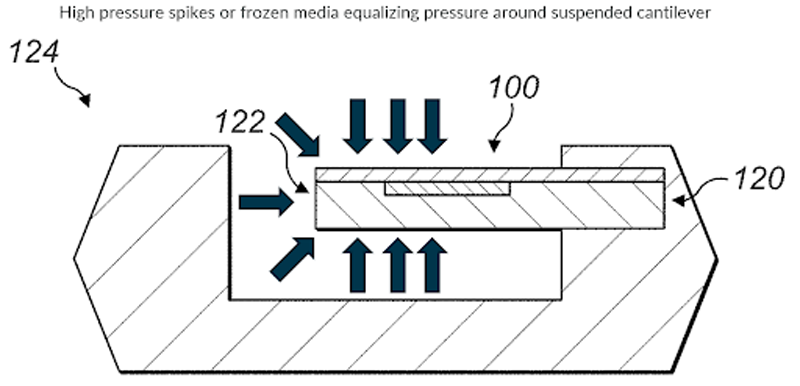 High pressure spikes or frozen media equalizing pressure around suspended cantilever

124

122

100

120